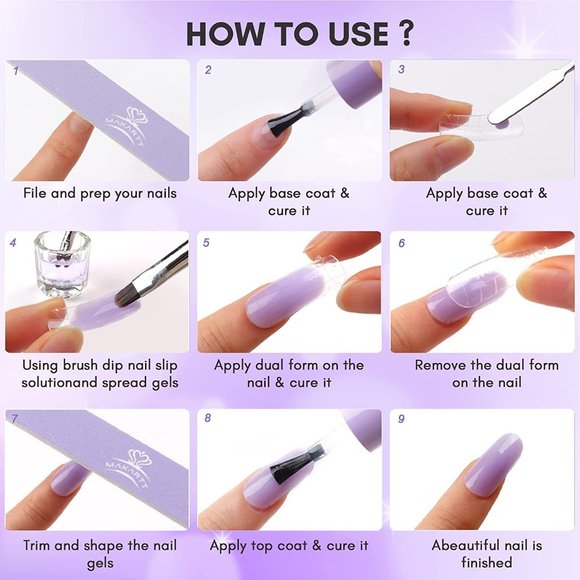 HOW TO USE ?

1

MAKARTT

File and prep your nails

2

Apply base coat & cure it

3

Apply base coat & cure it

4

Using brush dip nail slip solutionand spread gels

5

Apply dual form on the nail & cure it

6

Remove the dual form on the nail

7

MAKARTT

Trim and shape the nail gels

8

Apply top coat & cure it

9

Abeautiful nail is finished